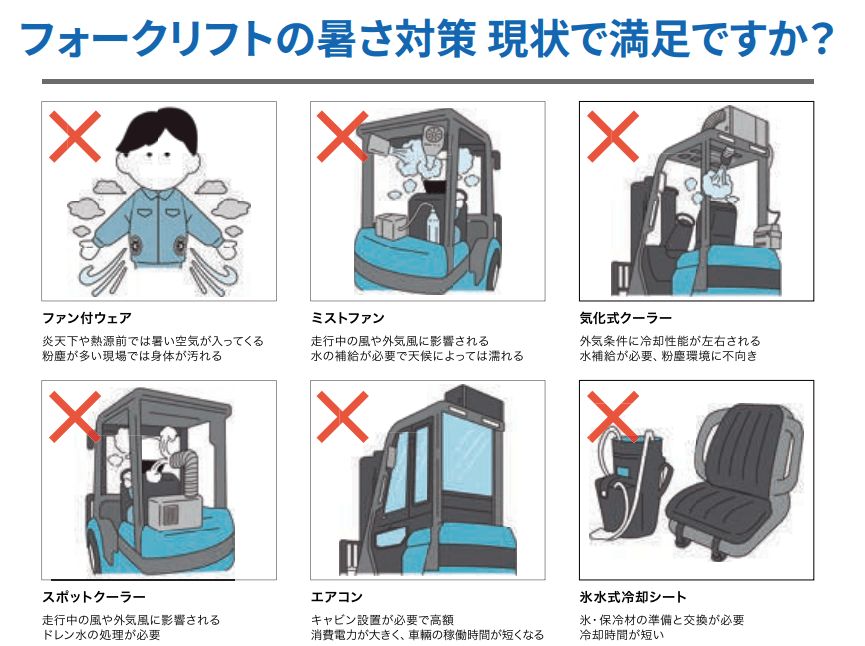 フォークリフトの暑さ対策 現状で満足ですか？

ファン付ウェア
炎天下や熱源前では暑い空気が入ってくる
粉塵が多い現場では身体が汚れる

ミストファン
走行中の風や外気風に影響される
水の補給が必要で天候によっては濡れる

気化式クーラー
外気条件に冷却性能が左右される
水補給が必要、粉塵環境に不向き

スポットクーラー
走行中の風や外気風に影響される
ドレン水の処理が必要

エアコン
キャビン設置が必要で高額
消費電力が大きく、車輌の稼働時間が短くなる

氷水式冷却シート
氷・保冷材の準備と交換が必要
冷却時間が短い